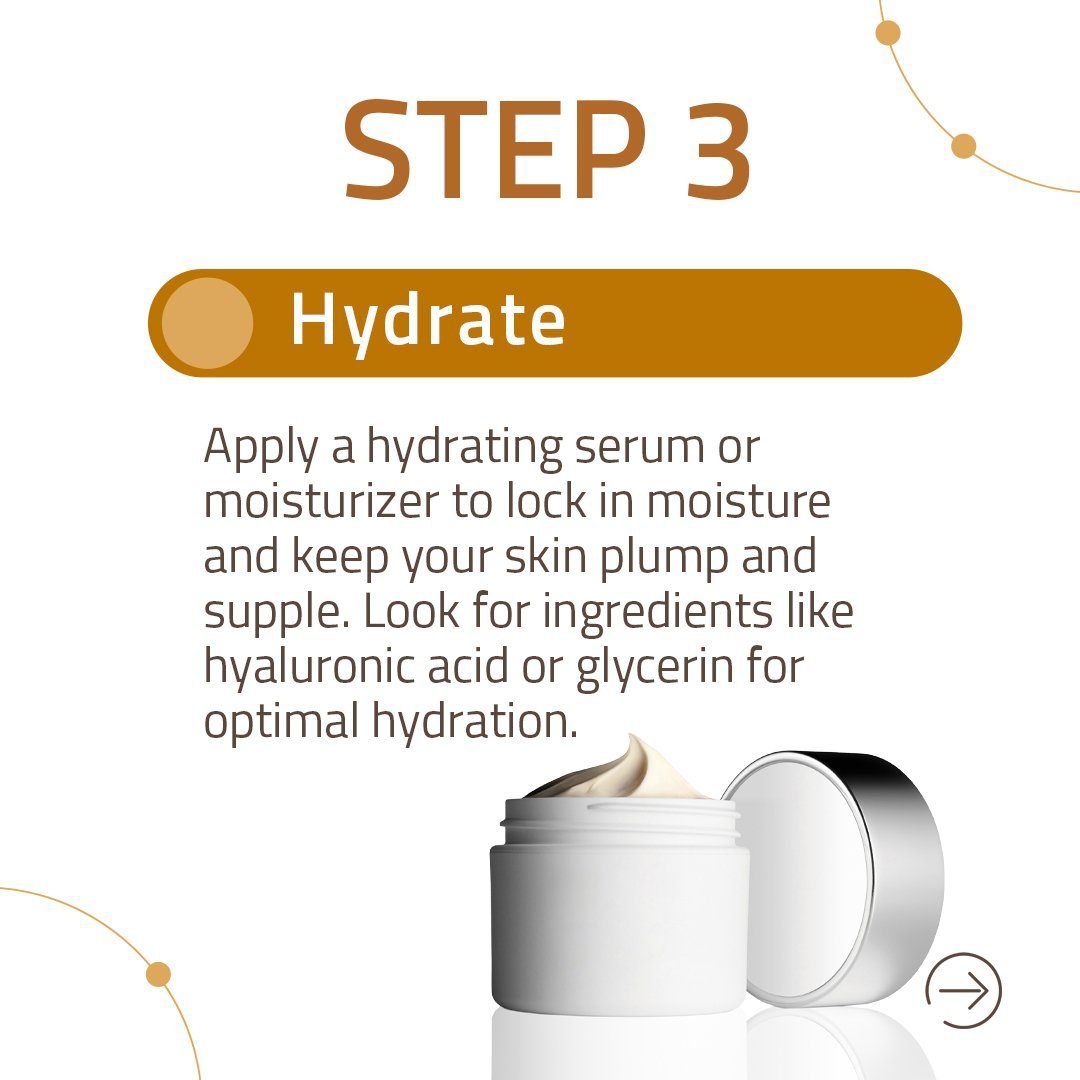 STEP 3

Hydrate

Apply a hydrating serum or moisturizer to lock in moisture and keep your skin plump and supple. Look for ingredients like hyaluronic acid or glycerin for optimal hydration.